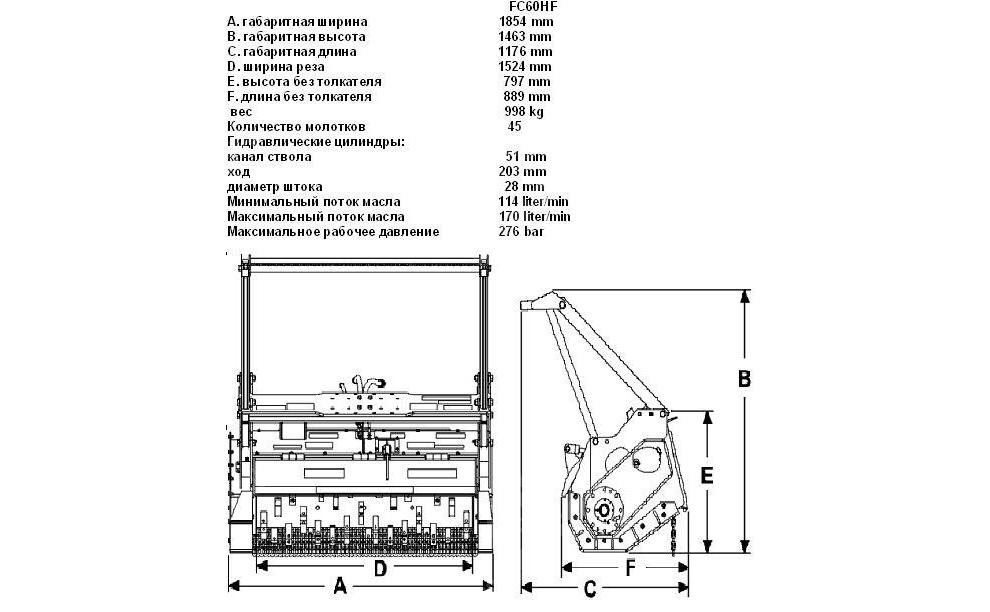 | | FC60HF |
|---|---|
| A. габаритная ширина | 1854 mm |
| B. габаритная высота | 1463 mm |
| C. габаритная длина | 1176 mm |
| D. ширина реза | 1524 mm |
| E. высота без толкателя | 797 mm |
| F. длина без толкателя | 889 mm |
| вес | 998 kg |
| Количество молотков | 45 |
| Гидравлические цилиндры: | |
| канал ствола | 51 mm |
| ход | 203 mm |
| диаметр штока | 28 mm |
| Минимальный поток масла | 114 liter/min |
| Максимальный поток масла | 170 liter/min |
| Максимальное рабочее давление | 276 bar |

D
A
B
E
F
C